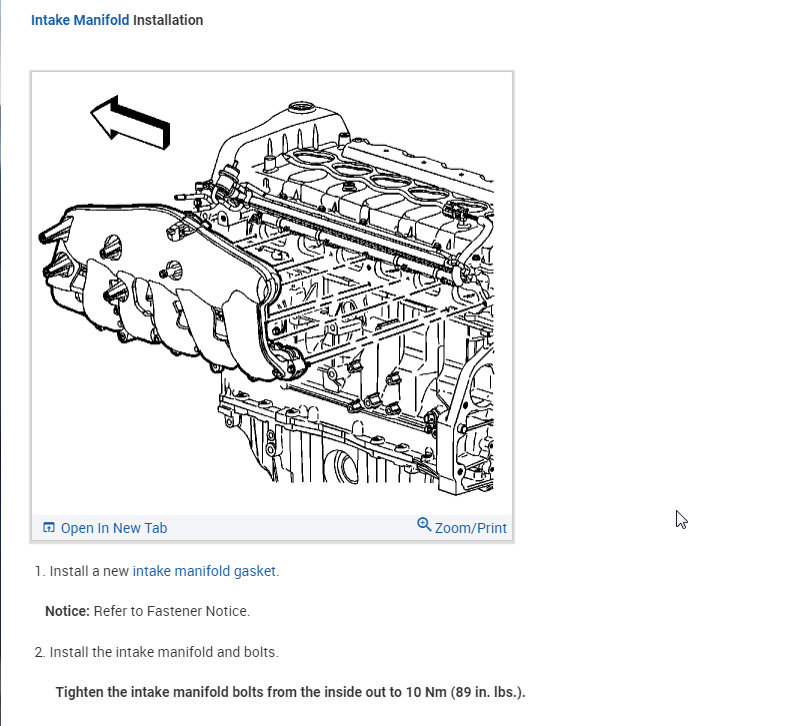 Intake Manifold Installation

Open In New Tab

Zoom/Print

1. Install a new intake manifold gasket.

Notice: Refer to Fastener Notice.

2. Install the intake manifold and bolts.

Tighten the intake manifold bolts from the inside out to 10 Nm (89 in. lbs.).