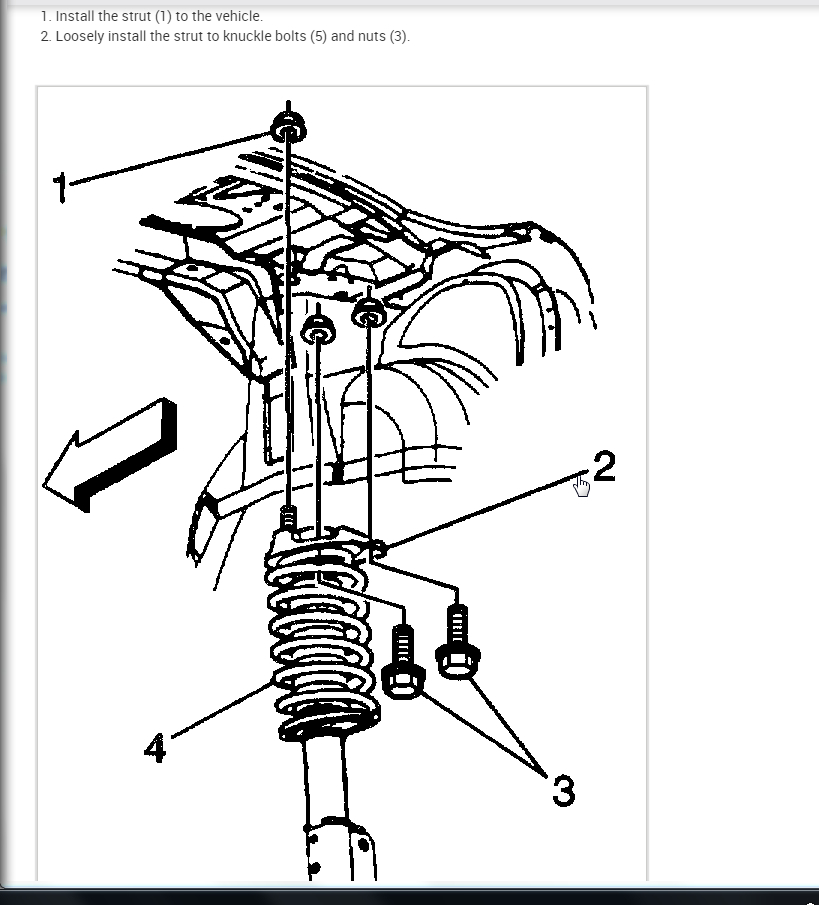 1. Install the strut (1) to the vehicle.
2. Loosely install the strut to knuckle bolts (5) and nuts (3).

1
2
4
3