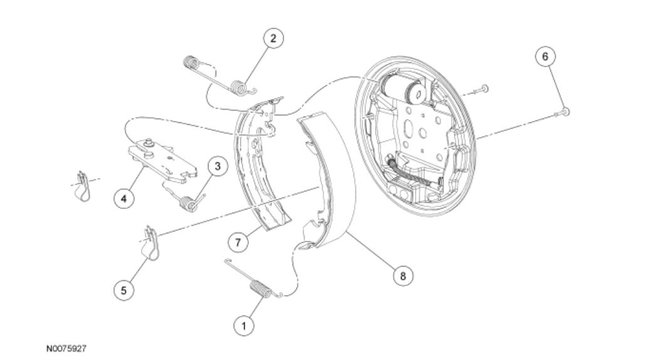 2

6

3

4

7

5

8

1

N0075927