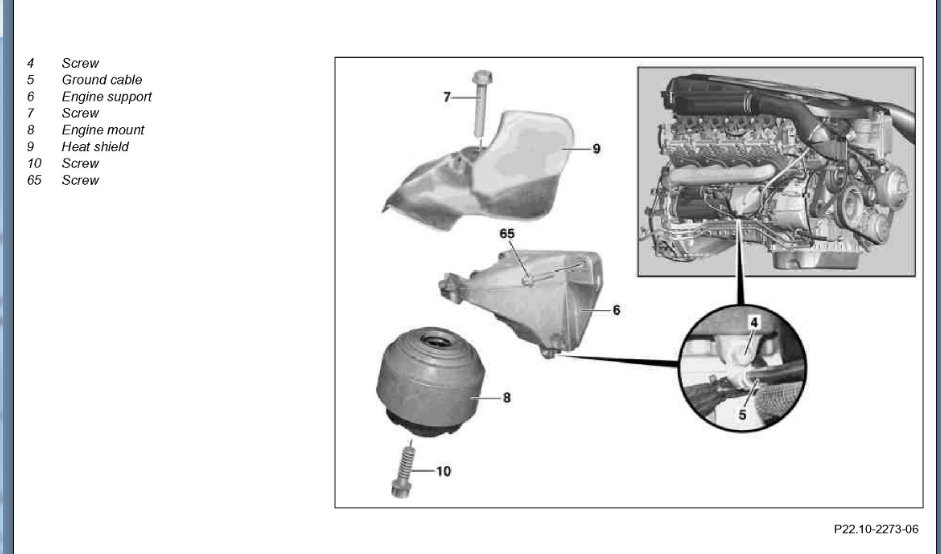 4 Screw
5 Ground cable
6 Engine support
7 Screw
8 Engine mount
9 Heat shield
10 Screw
65 Screw

7
9
65
6
8
10
4
5

P22.10-2273-06