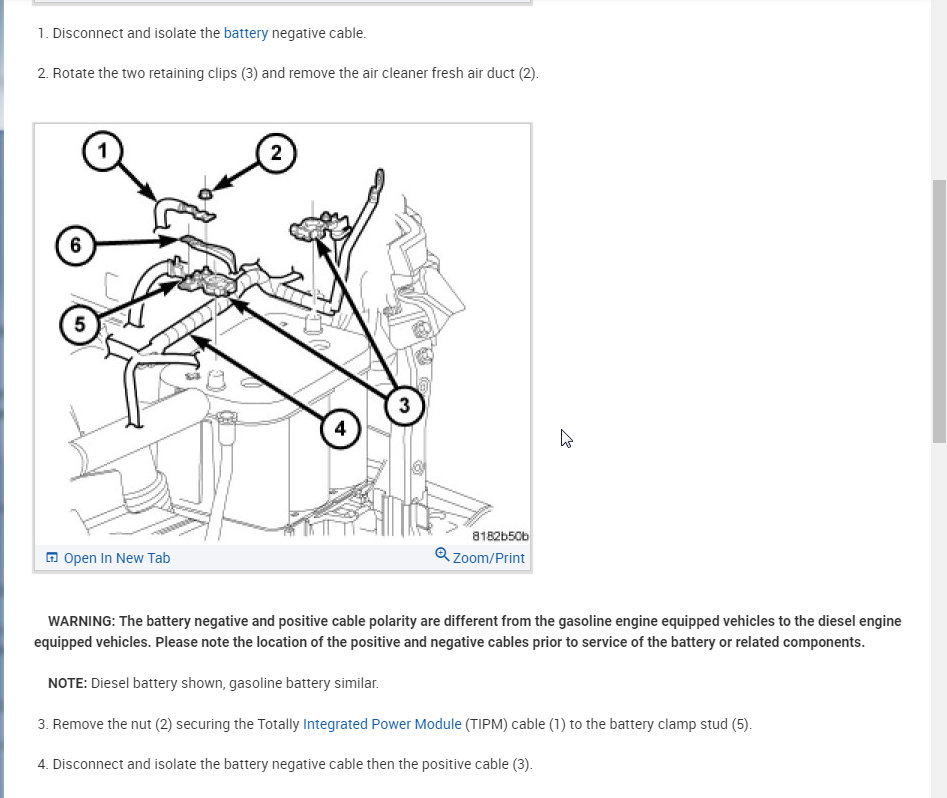 1. Disconnect and isolate the battery negative cable.

2. Rotate the two retaining clips (3) and remove the air cleaner fresh air duct (2).

1
2
6
5
3
4
8182b50b
Open In New Tab
Zoom/Print

WARNING: The battery negative and positive cable polarity are different from the gasoline engine equipped vehicles to the diesel engine equipped vehicles. Please note the location of the positive and negative cables prior to service of the battery or related components.

NOTE: Diesel battery shown, gasoline battery similar.

3. Remove the nut (2) securing the Totally Integrated Power Module (TIPM) cable (1) to the battery clamp stud (5).

4. Disconnect and isolate the battery negative cable then the positive cable (3).