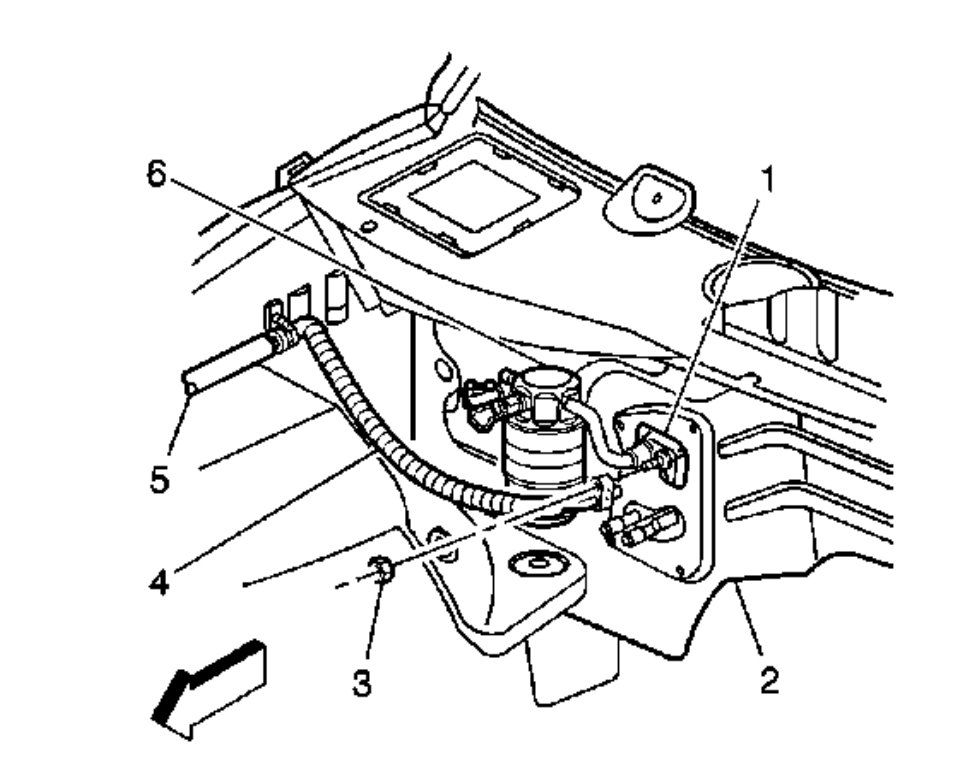 6
1
5
4
3
2