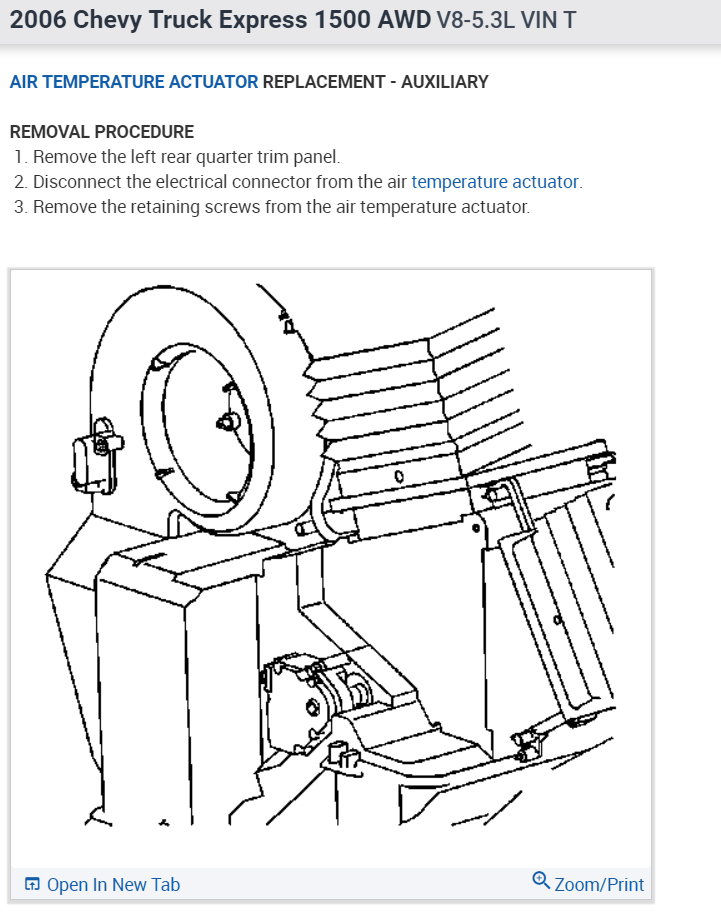 2006 Chevy Truck Express 1500 AWD V8-5.3L VIN T

AIR TEMPERATURE ACTUATOR REPLACEMENT - AUXILIARY

REMOVAL PROCEDURE
1. Remove the left rear quarter trim panel.
2. Disconnect the electrical connector from the air temperature actuator.
3. Remove the retaining screws from the air temperature actuator.

Open In New Tab
Zoom/Print