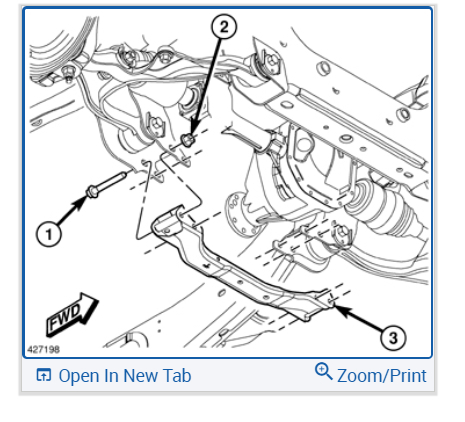 2

1

FWD

3

427198

Open In New Tab

Zoom/Print