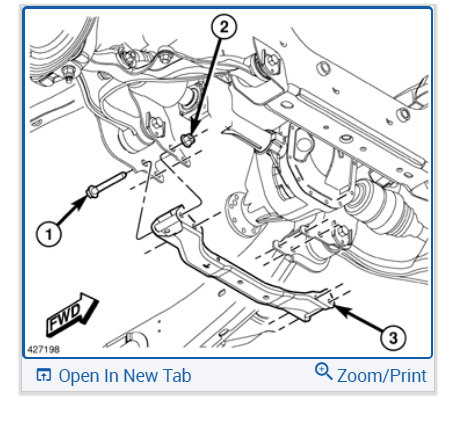 2

1

FWD

3

427198

Open In New Tab

Zoom/Print