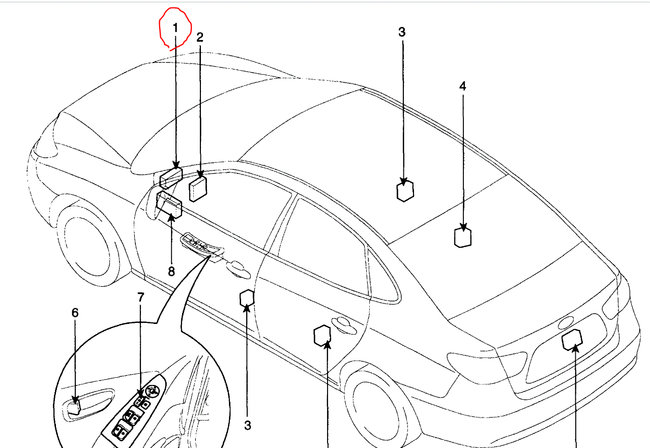 1
2
3
4
8
6
7
3