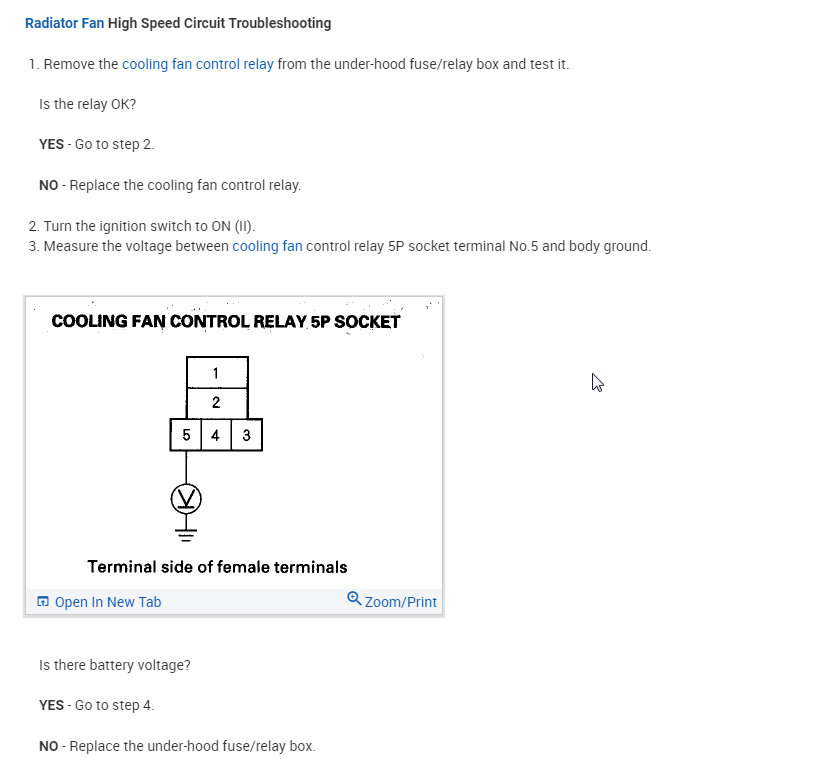 Radiator Fan High Speed Circuit Troubleshooting

1. Remove the cooling fan control relay from the under-hood fuse/relay box and test it.

Is the relay OK?

YES - Go to step 2.

NO - Replace the cooling fan control relay.

2. Turn the ignition switch to ON (II).
3. Measure the voltage between cooling fan control relay 5P socket terminal No.5 and body ground.

COOLING FAN CONTROL RELAY 5P SOCKET

1
2
5 4 3

V

Terminal side of female terminals

Open In New Tab

Zoom/Print

Is there battery voltage?

YES - Go to step 4.

NO - Replace the under-hood fuse/relay box.