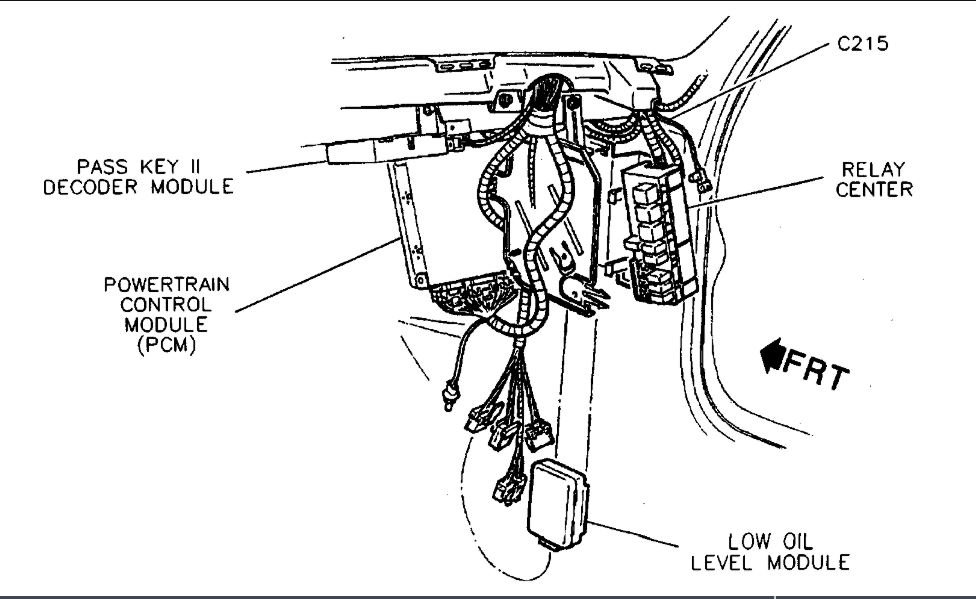 C215

PASS KEY II
DECODER MODULE

RELAY
CENTER

POWERTRAIN
CONTROL
MODULE
(PCM)

FRT

LOW OIL
LEVEL MODULE