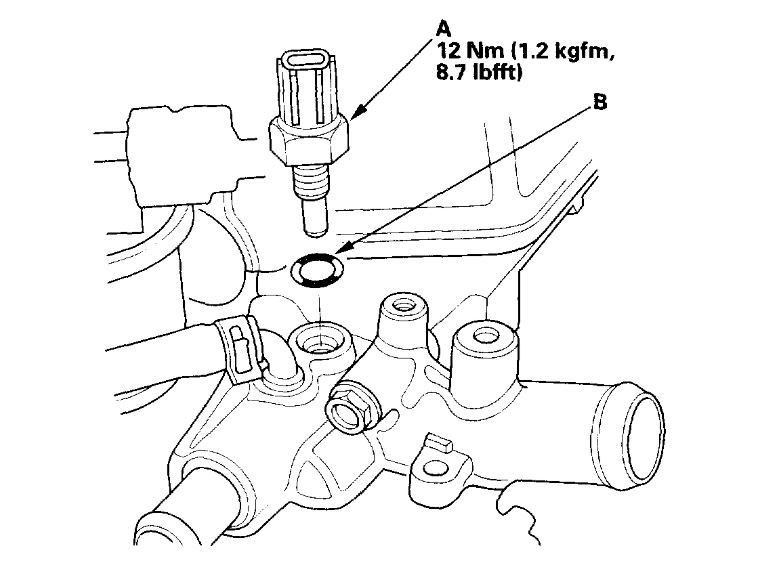 A
12 Nm (1.2 kgfm, 8.7 lbfft)
B