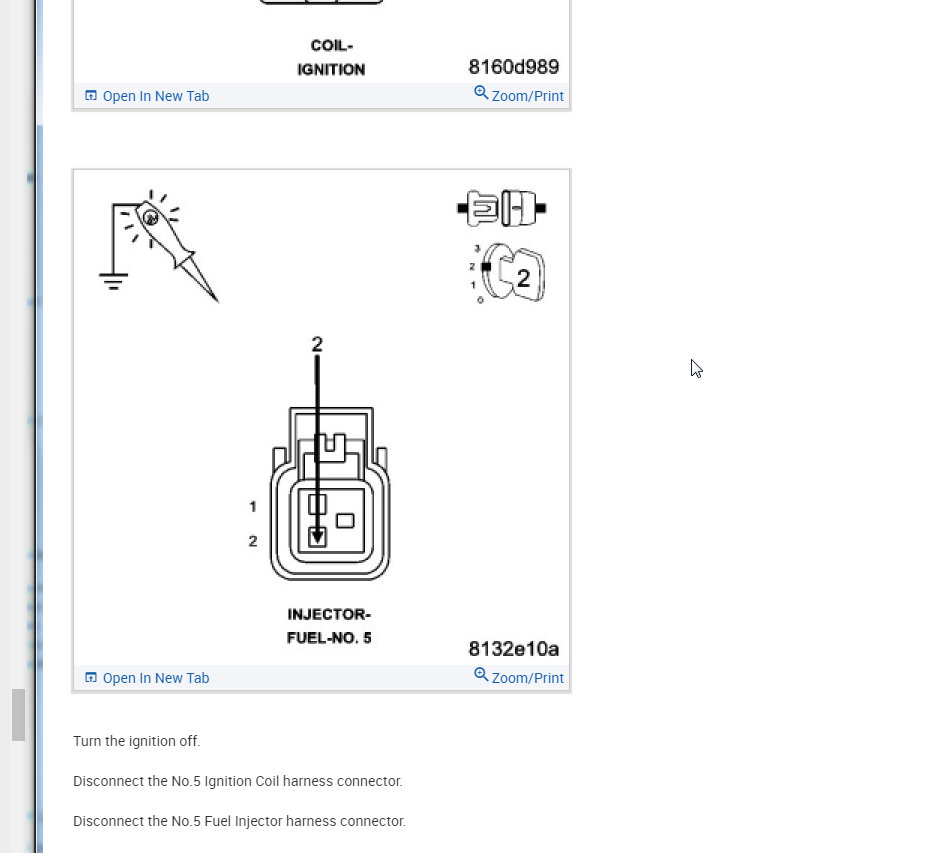 COIL-
IGNITION

8160d989

Open In New Tab

Zoom/Print

3
2
1
0

2

2

1

2

INJECTOR-
FUEL-NO. 5

8132e10a

Open In New Tab

Zoom/Print

Turn the ignition off.

Disconnect the No.5 Ignition Coil harness connector.

Disconnect the No.5 Fuel Injector harness connector.