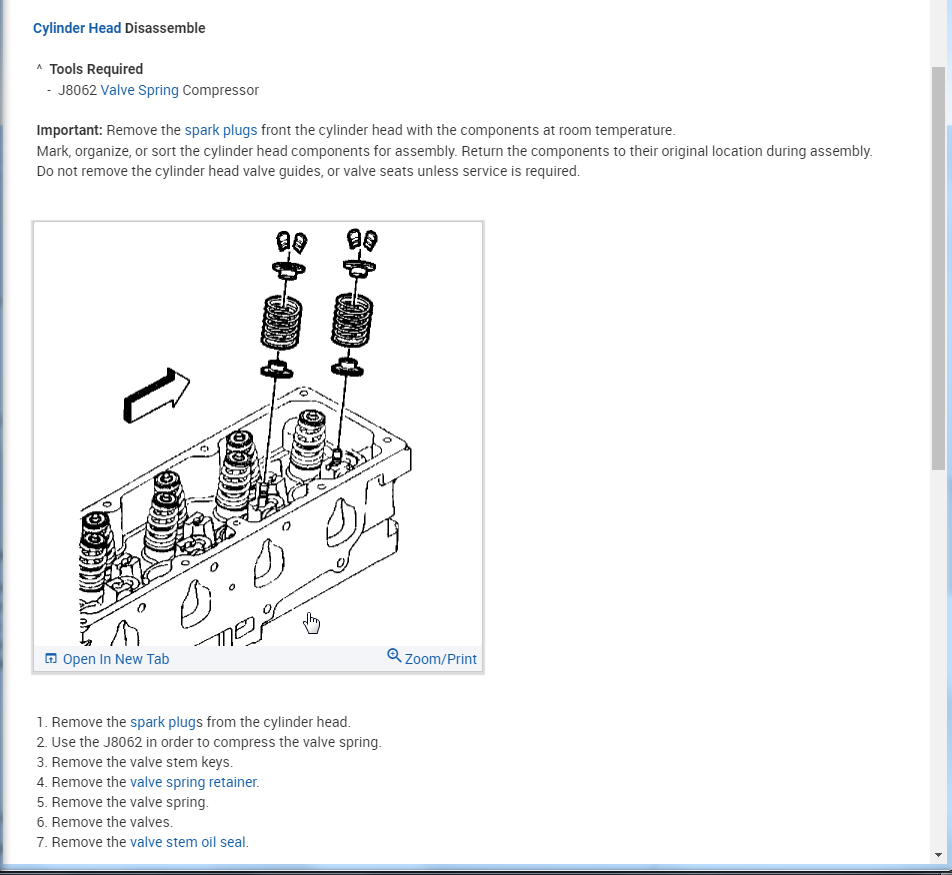 Cylinder Head Disassemble

^ Tools Required
- J8062 Valve Spring Compressor

Important: Remove the spark plugs front the cylinder head with the components at room temperature.
Mark, organize, or sort the cylinder head components for assembly. Return the components to their original location during assembly.
Do not remove the cylinder head valve guides, or valve seats unless service is required.

Open In New Tab
Zoom/Print

1. Remove the spark plugs from the cylinder head.
2. Use the J8062 in order to compress the valve spring.
3. Remove the valve stem keys.
4. Remove the valve spring retainer.
5. Remove the valve spring.
6. Remove the valves.
7. Remove the valve stem oil seal.