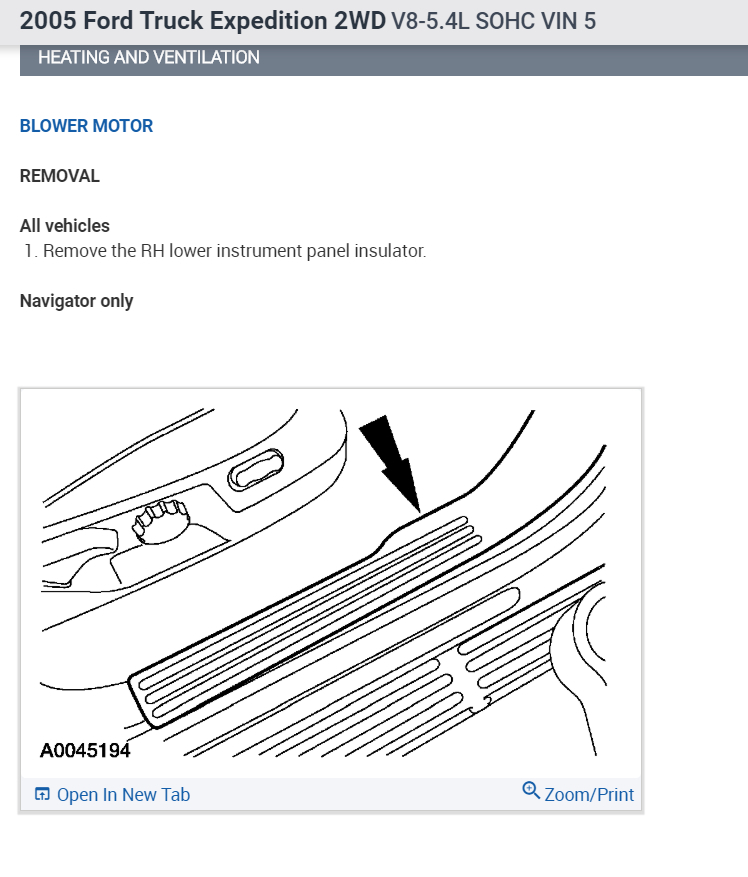 2005 Ford Truck Expedition 2WD V8-5.4L SOHC VIN 5

HEATING AND VENTILATION

BLOWER MOTOR

REMOVAL

All vehicles

1. Remove the RH lower instrument panel insulator.

Navigator only

A0045194

Open In New Tab

Zoom/Print