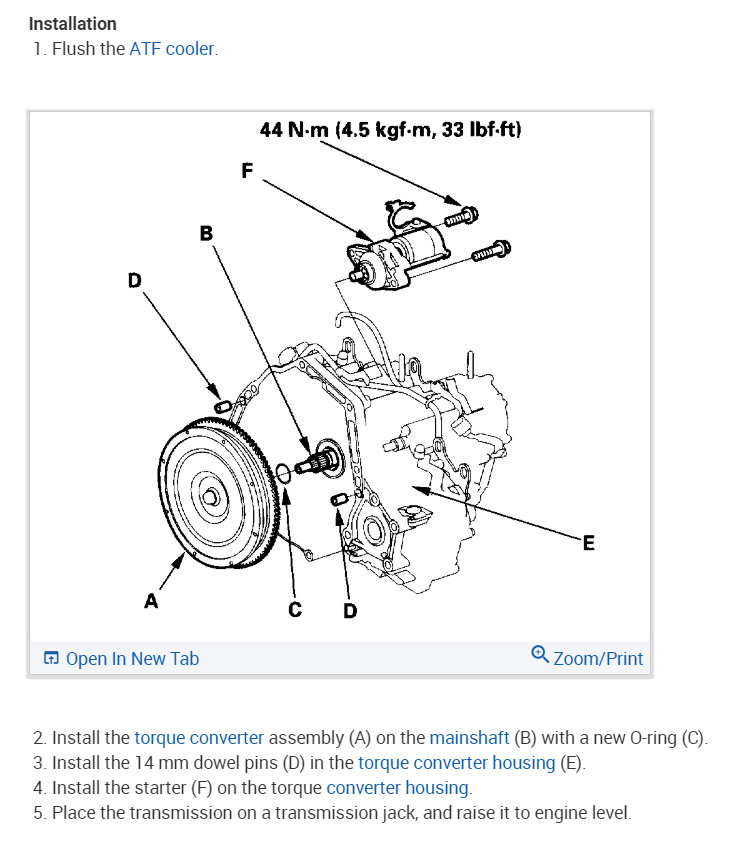 Installation
1. Flush the ATF cooler.

44 N·m (4.5 kgf·m, 33 lbf·ft)
F
B
D
E
A
C
D

Open In New Tab
Zoom/Print

2. Install the torque converter assembly (A) on the mainshaft (B) with a new O-ring (C).
3. Install the 14 mm dowel pins (D) in the torque converter housing (E).
4. Install the starter (F) on the torque converter housing.
5. Place the transmission on a transmission jack, and raise it to engine level.