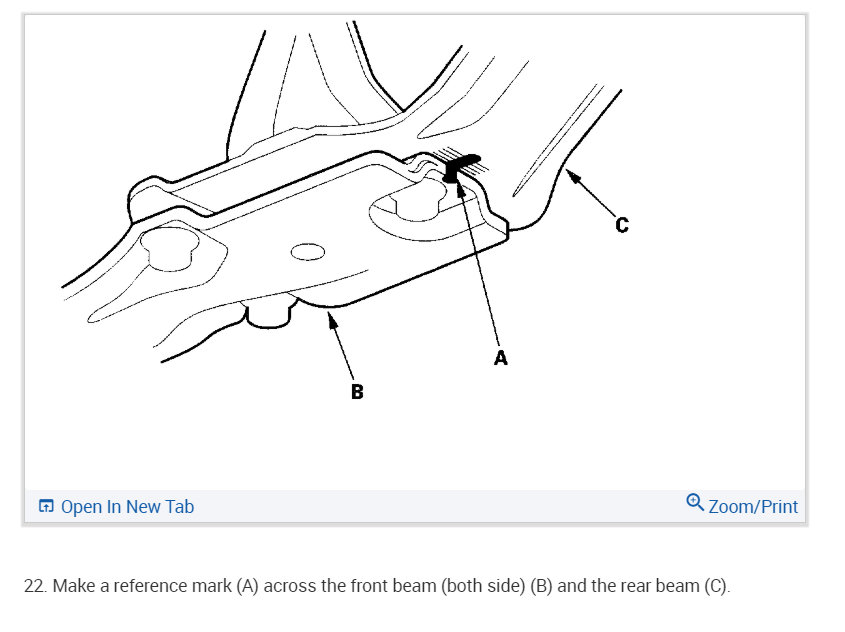 C

A

B

Open In New Tab

Zoom/Print

22. Make a reference mark (A) across the front beam (both side) (B) and the rear beam (C).