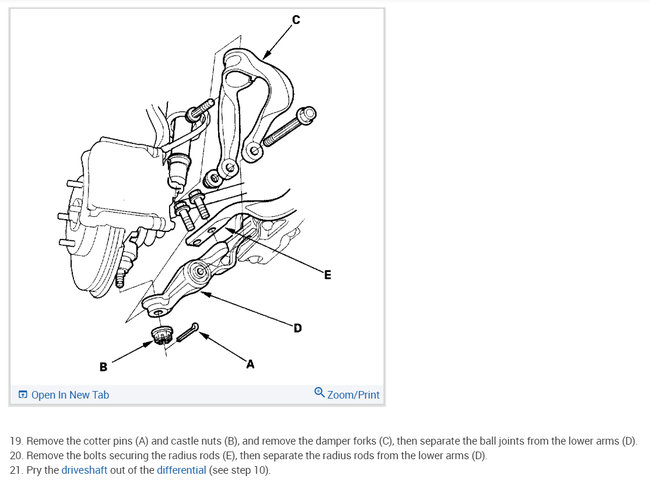 C

E

D

B

A

Open In New Tab

Zoom/Print

19. Remove the cotter pins (A) and castle nuts (B), and remove the damper forks (C), then separate the ball joints from the lower arms (D).
20. Remove the bolts securing the radius rods (E), then separate the radius rods from the lower arms (D).
21. Pry the driveshaft out of the differential (see step 10).