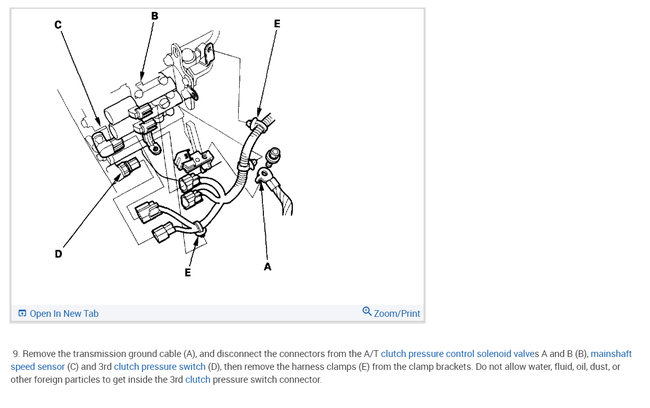 C

B

E

D

E

A

Open In New Tab

Zoom/Print

9. Remove the transmission ground cable (A), and disconnect the connectors from the A/T clutch pressure control solenoid valves A and B (B), mainshaft speed sensor (C) and 3rd clutch pressure switch (D), then remove the harness clamps (E) from the clamp brackets. Do not allow water, fluid, oil, dust, or other foreign particles to get inside the 3rd clutch pressure switch connector.