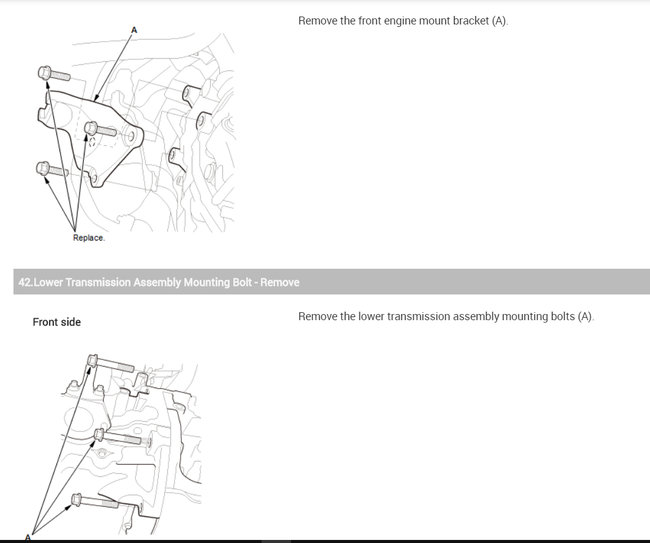 A

Replace.

Remove the front engine mount bracket (A).

42.Lower Transmission Assembly Mounting Bolt - Remove

Front side

A

Remove the lower transmission assembly mounting bolts (A).