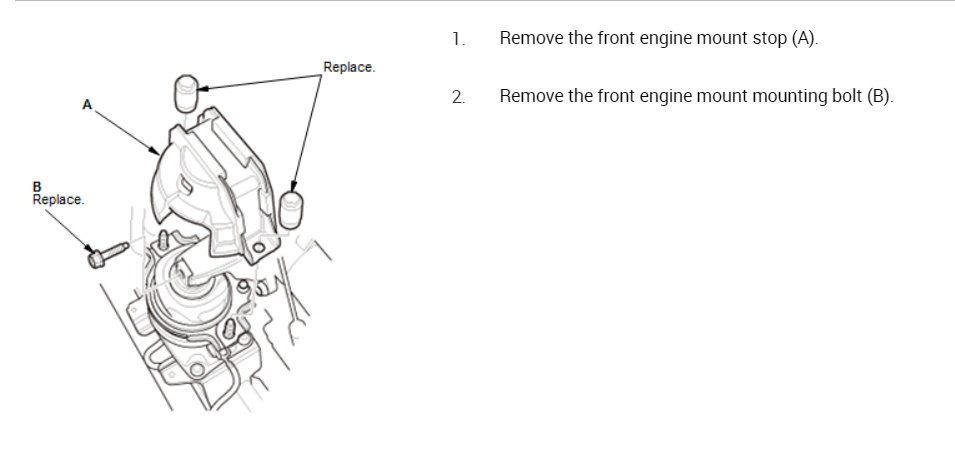 Replace.

A

B
Replace.

1. Remove the front engine mount stop (A).

2. Remove the front engine mount mounting bolt (B).