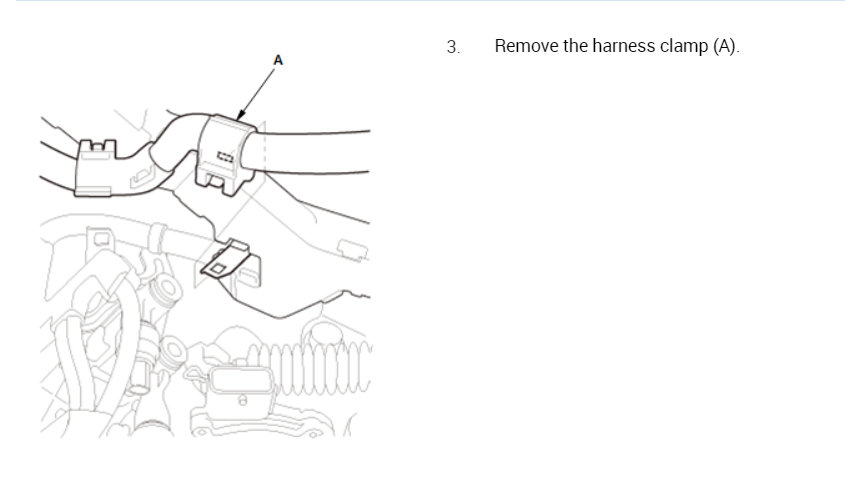 A

3. Remove the harness clamp (A).