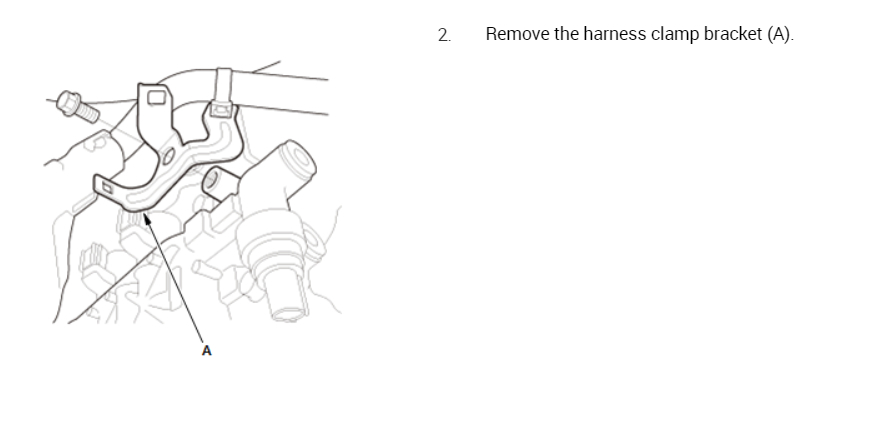 A

2. Remove the harness clamp bracket (A).