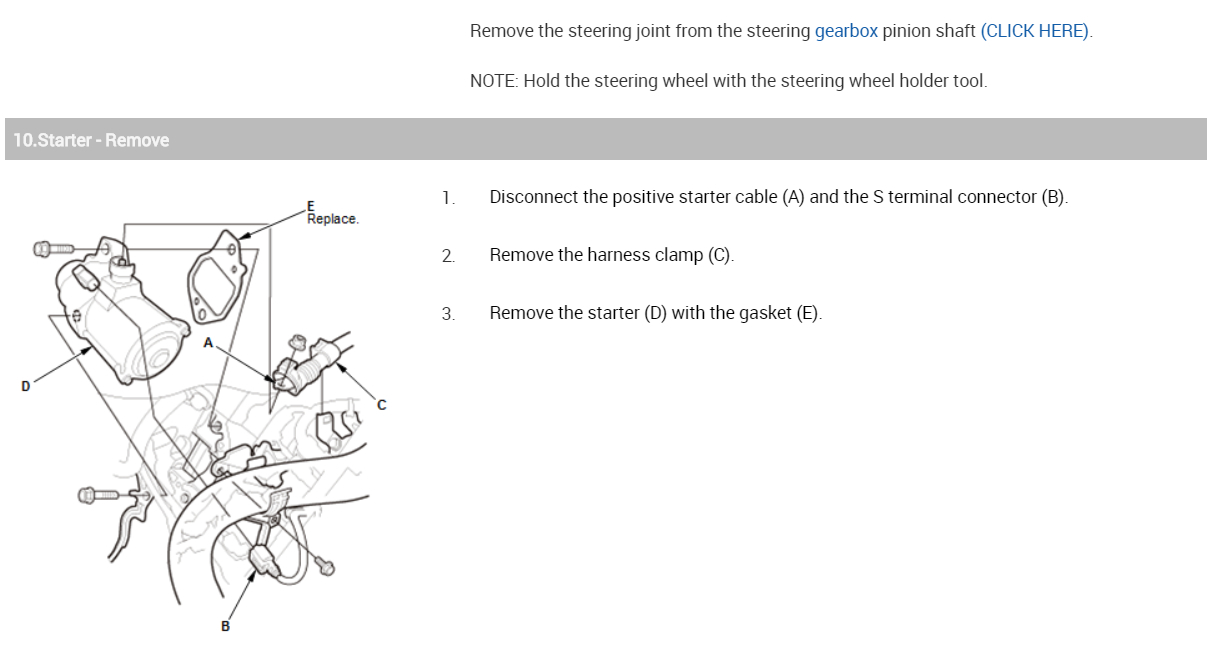 Remove the steering joint from the steering gearbox pinion shaft (CLICK HERE).

NOTE: Hold the steering wheel with the steering wheel holder tool.

10.Starter - Remove

E
Replace.

A

D

C

B

1. Disconnect the positive starter cable (A) and the S terminal connector (B).

2. Remove the harness clamp (C).

3. Remove the starter (D) with the gasket (E).