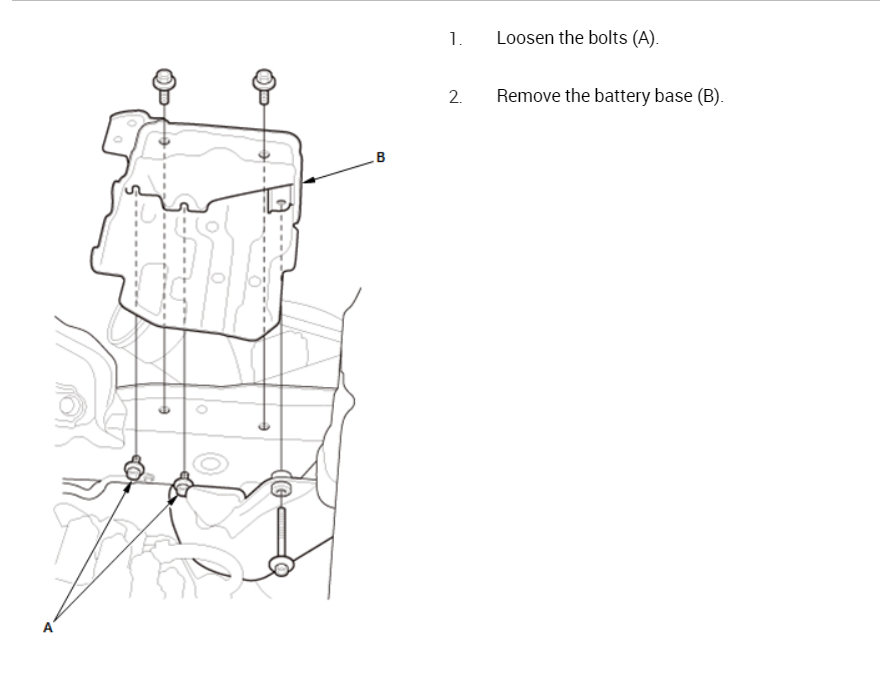 B

A

1. Loosen the bolts (A).

2. Remove the battery base (B).