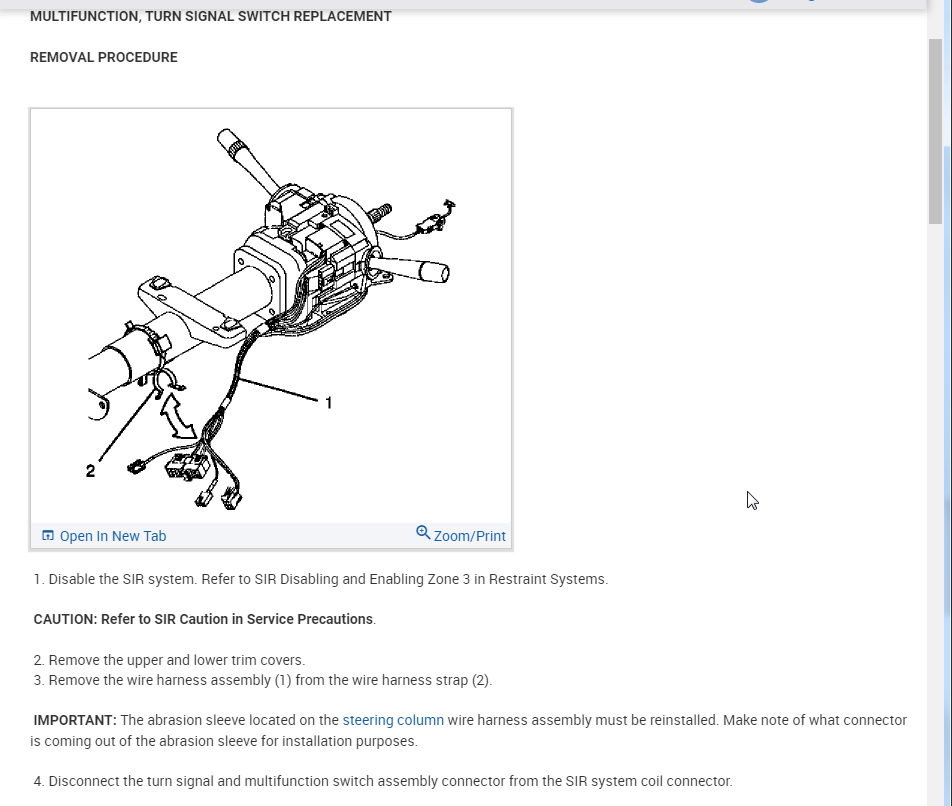 MULTIFUNCTION, TURN SIGNAL SWITCH REPLACEMENT

REMOVAL PROCEDURE

1

2

Open In New Tab

Zoom/Print

1. Disable the SIR system. Refer to SIR Disabling and Enabling Zone 3 in Restraint Systems.

CAUTION: Refer to SIR Caution in Service Precautions.

2. Remove the upper and lower trim covers.
3. Remove the wire harness assembly (1) from the wire harness strap (2).

IMPORTANT: The abrasion sleeve located on the steering column wire harness assembly must be reinstalled. Make note of what connector is coming out of the abrasion sleeve for installation purposes.

4. Disconnect the turn signal and multifunction switch assembly connector from the SIR system coil connector.