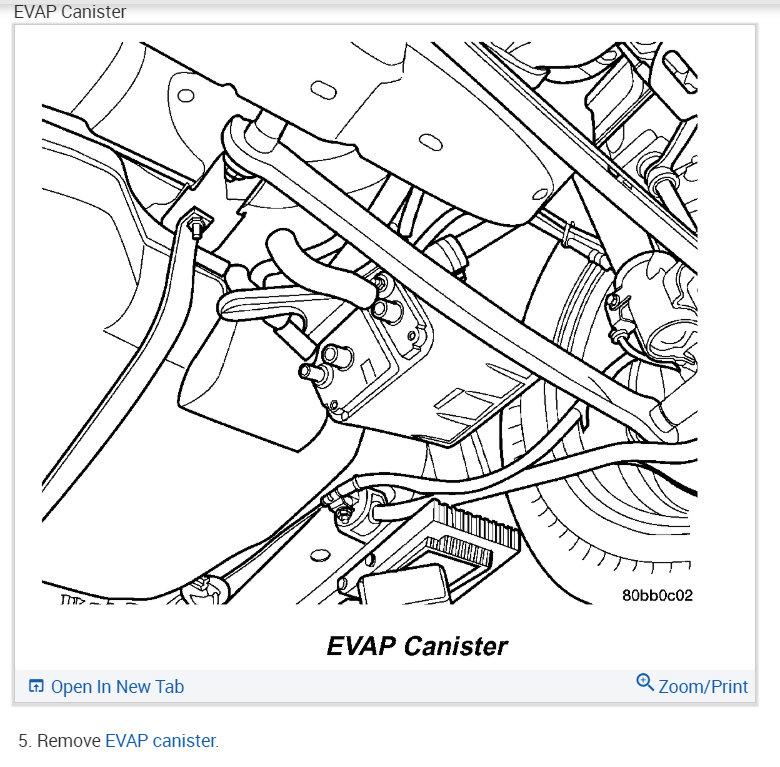 EVAP Canister

80bb0c02

EVAP Canister

Open In New Tab

Zoom/Print

5. Remove EVAP canister.