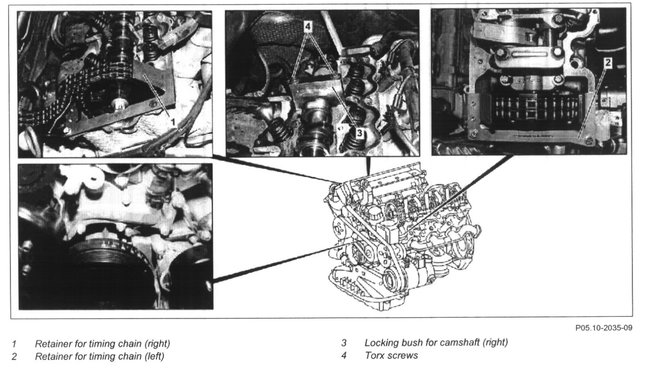 1
4
3
2

P05.10-2035-09

1 Retainer for timing chain (right)
2 Retainer for timing chain (left)

3 Locking bush for camshaft (right)
4 Torx screws