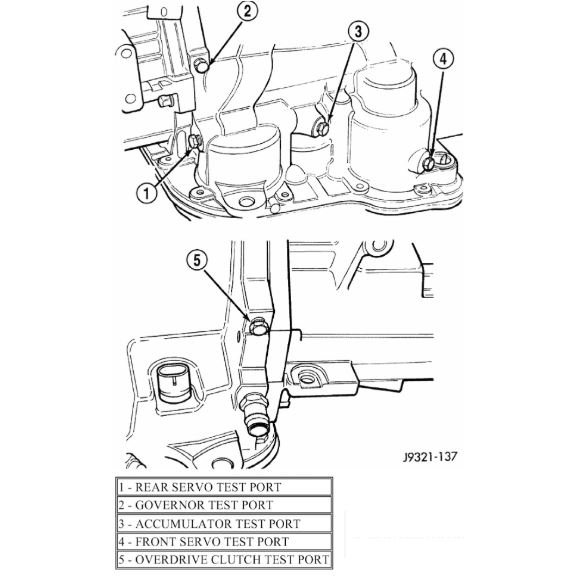 2
3
4
1
5
J9321-137

| 1 - REAR SERVO TEST PORT |
|---|
| 2 - GOVERNOR TEST PORT |
| 3 - ACCUMULATOR TEST PORT |
| 4 - FRONT SERVO TEST PORT |
| 5 - OVERDRIVE CLUTCH TEST PORT |