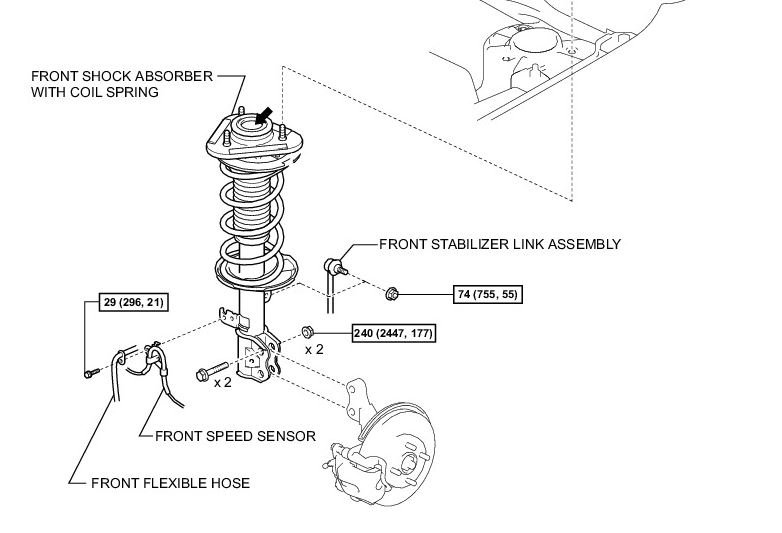 FRONT SHOCK ABSORBER WITH COIL SPRING

FRONT STABILIZER LINK ASSEMBLY

74 (755, 55)

29 (296, 21)

240 (2447, 177)

x 2

x 2

FRONT SPEED SENSOR

FRONT FLEXIBLE HOSE