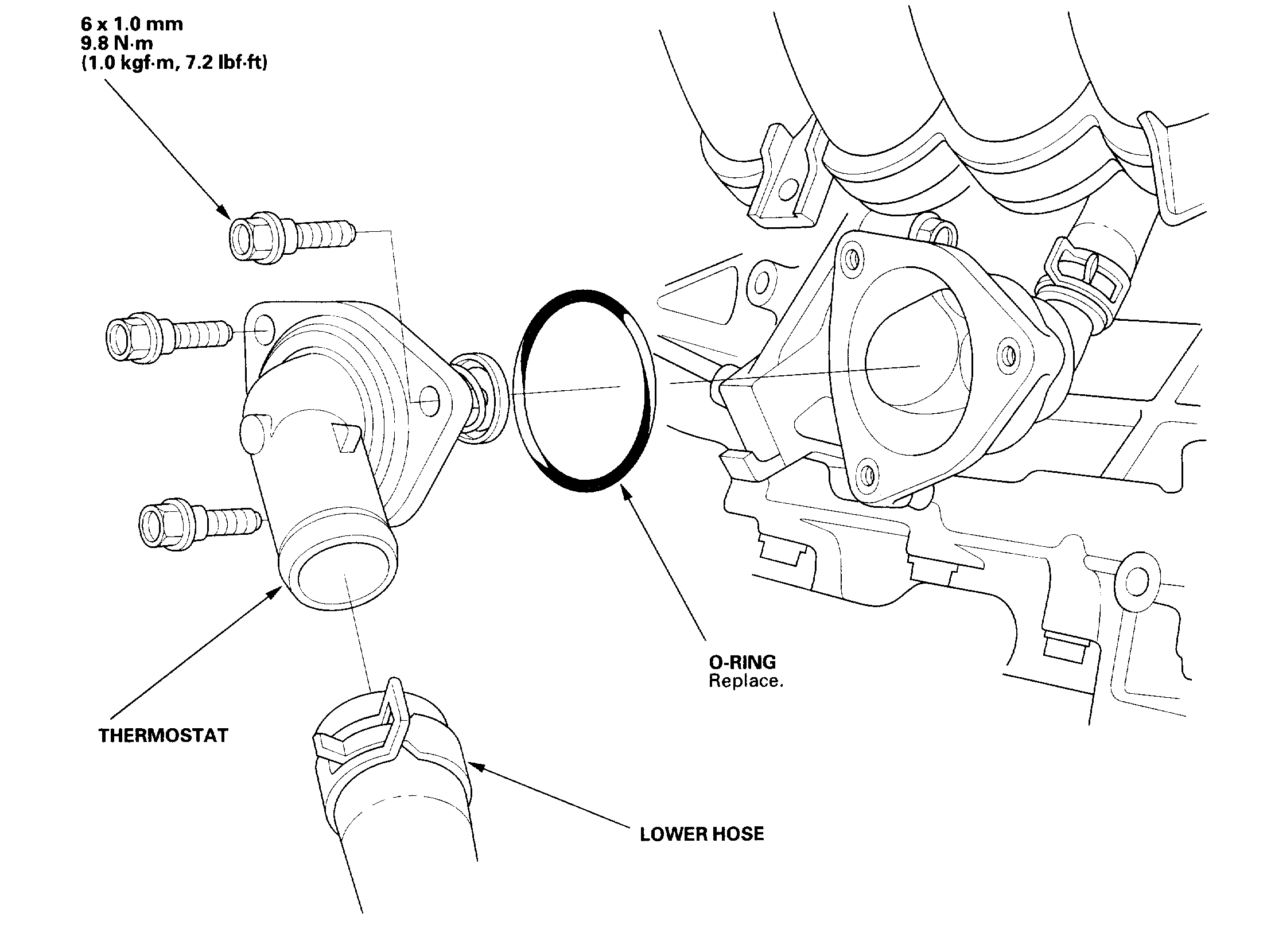 6 x 1.0 mm
9.8 N·m
(1.0 kgf·m, 7.2 lbf·ft)

O-RING
Replace.

THERMOSTAT

LOWER HOSE