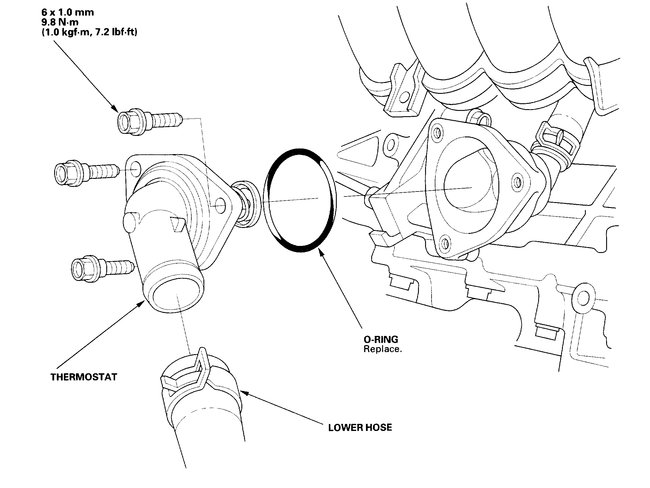 6 x 1.0 mm
9.8 N·m
(1.0 kgf·m, 7.2 lbf·ft)

O-RING
Replace.

THERMOSTAT

LOWER HOSE