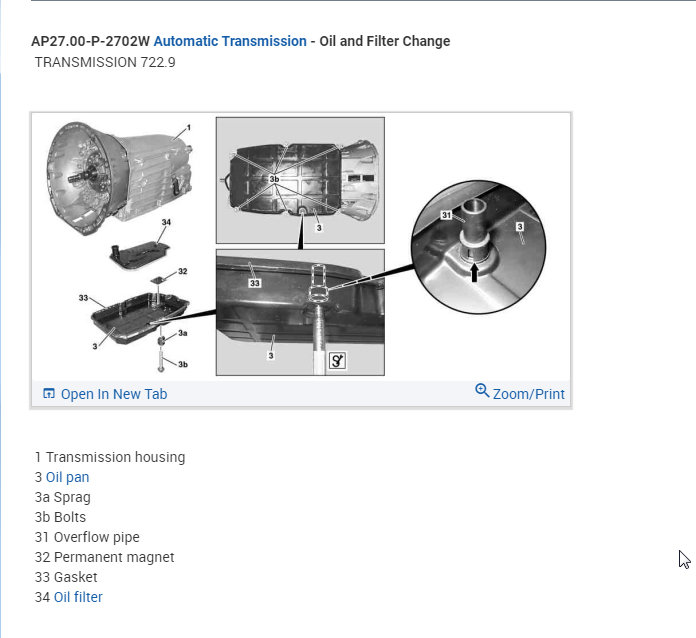 AP27.00-P-2702W Automatic Transmission - Oil and Filter Change
TRANSMISSION 722.9

1
34
32
33
3
3a
3b
3b
3
33
3
31
3

Open In New Tab
Zoom/Print

1 Transmission housing
3 Oil pan
3a Sprag
3b Bolts
31 Overflow pipe
32 Permanent magnet
33 Gasket
34 Oil filter