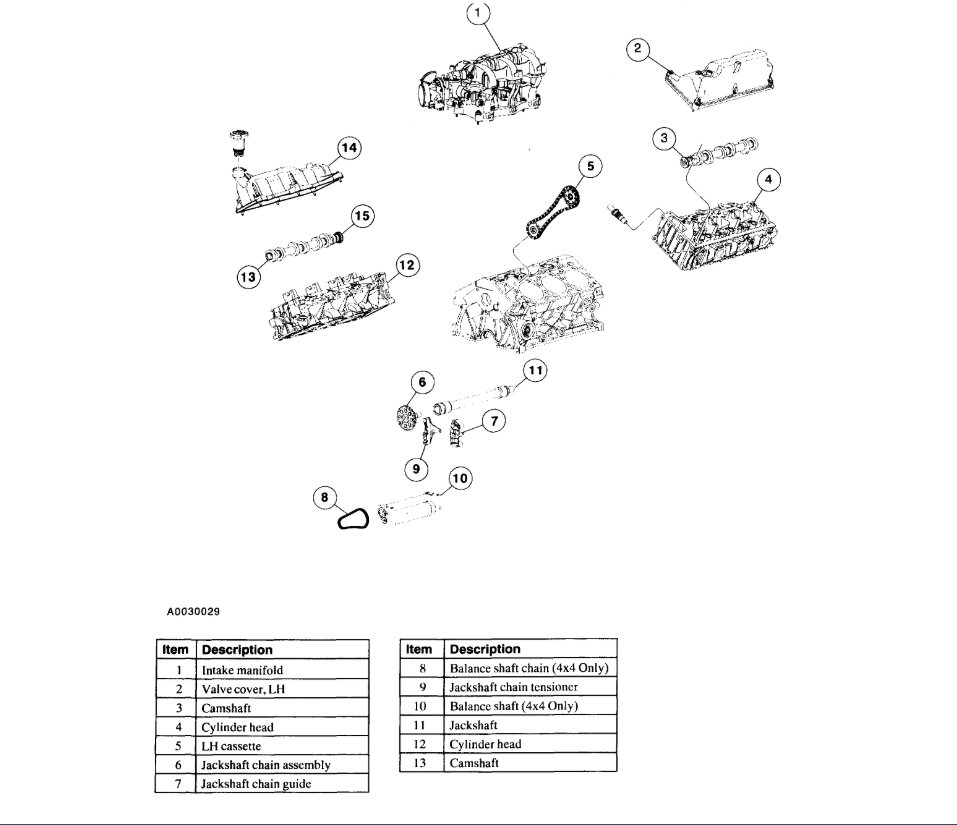 1
2
14
3
5
4
15
13
12
6
11
7
9
10
8

A0030029

| Item | Description |
|---|---|
| 1 | Intake manifold |
| 2 | Valve cover, LH |
| 3 | Camshaft |
| 4 | Cylinder head |
| 5 | LH cassette |
| 6 | Jackshaft chain assembly |
| 7 | Jackshaft chain guide |

| Item | Description |
|---|---|
| 8 | Balance shaft chain (4x4 Only) |
| 9 | Jackshaft chain tensioner |
| 10 | Balance shaft (4x4 Only) |
| 11 | Jackshaft |
| 12 | Cylinder head |
| 13 | Camshaft |