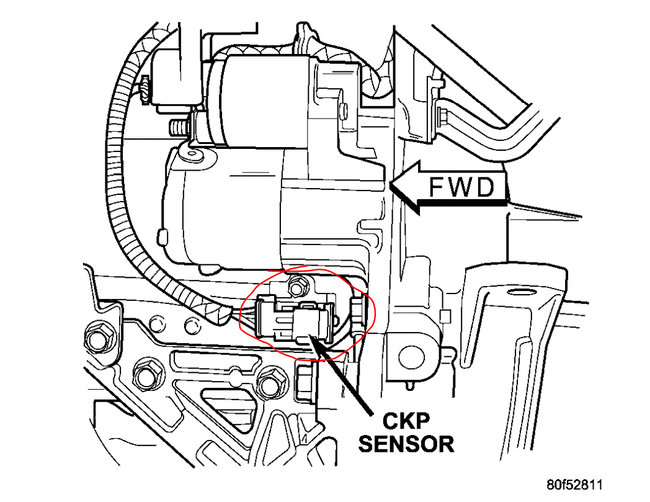 FWD

CKP SENSOR

80f52811