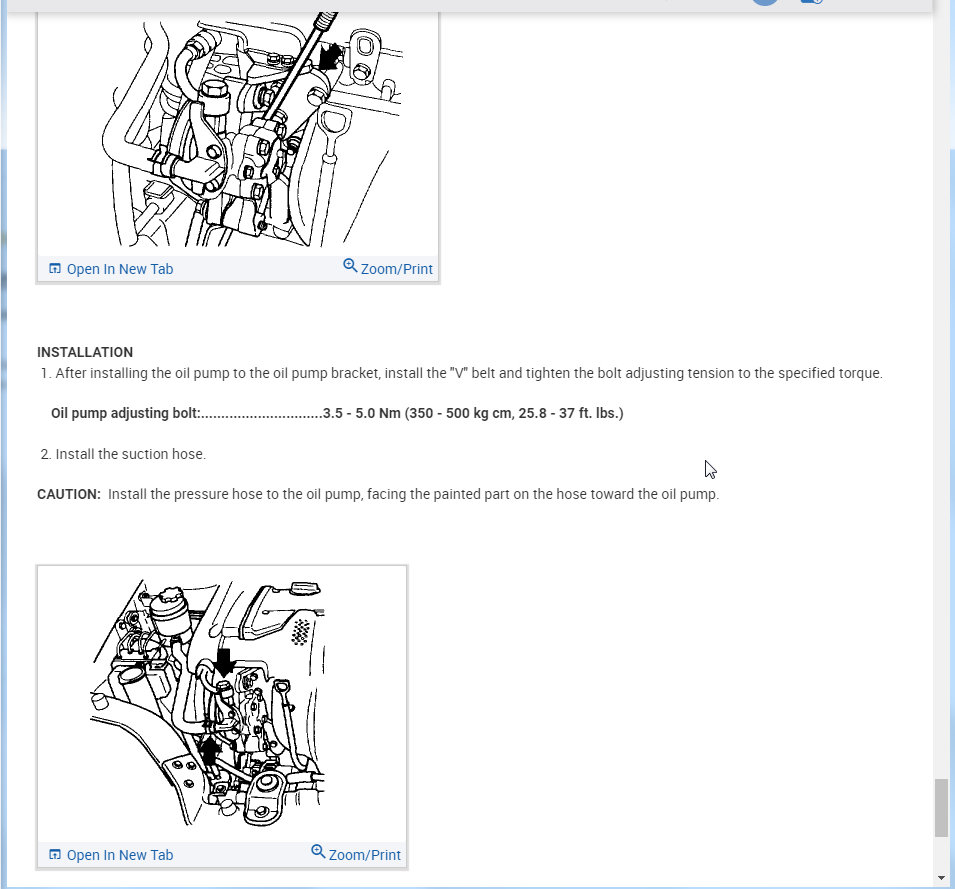 Open In New Tab

Zoom/Print

INSTALLATION

1. After installing the oil pump to the oil pump bracket, install the "V" belt and tighten the bolt adjusting tension to the specified torque.

Oil pump adjusting bolt:..............................3.5 - 5.0 Nm (350 - 500 kg cm, 25.8 - 37 ft. lbs.)

2. Install the suction hose.

CAUTION: Install the pressure hose to the oil pump, facing the painted part on the hose toward the oil pump.

Open In New Tab

Zoom/Print