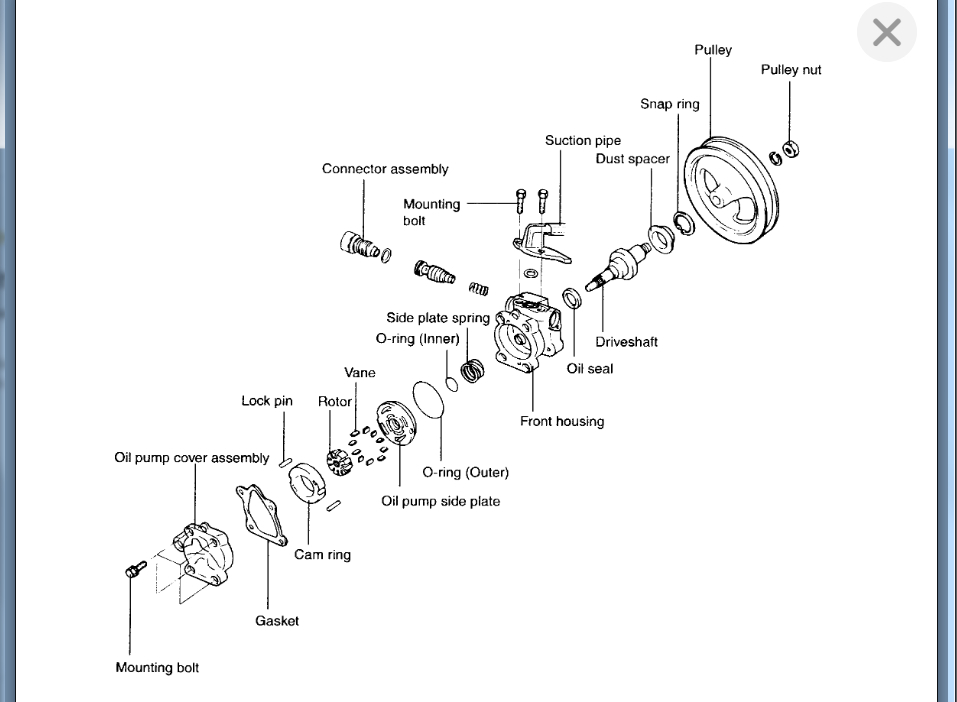 Pulley
Pulley nut
Snap ring
Suction pipe
Dust spacer
Connector assembly
Mounting bolt
Side plate spring
O-ring (Inner)
Driveshaft
Oil seal
Vane
Lock pin
Rotor
Front housing
Oil pump cover assembly
O-ring (Outer)
Oil pump side plate
Cam ring
Gasket
Mounting bolt