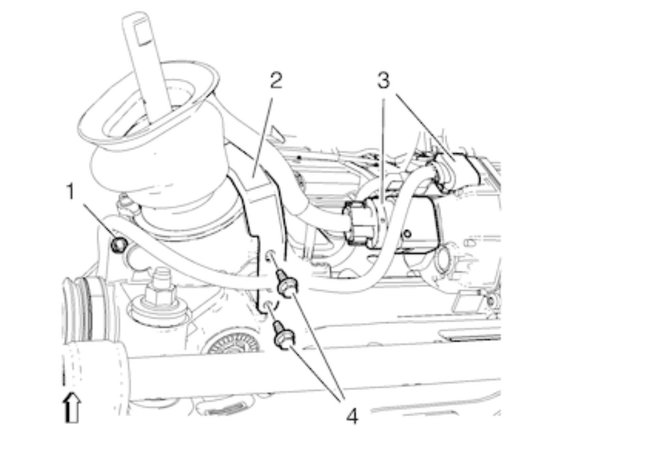 2
3
1
4