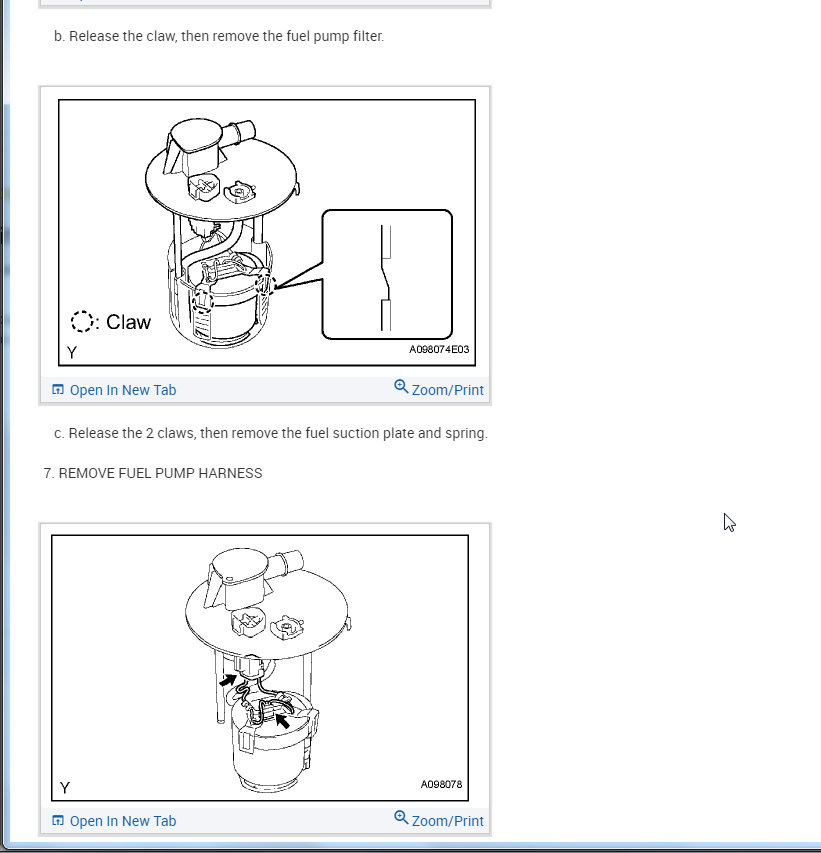 b. Release the claw, then remove the fuel pump filter.

: Claw

Y

A098074E03

Open In New Tab

Zoom/Print

c. Release the 2 claws, then remove the fuel suction plate and spring.

7. REMOVE FUEL PUMP HARNESS

Y

A098078

Open In New Tab

Zoom/Print