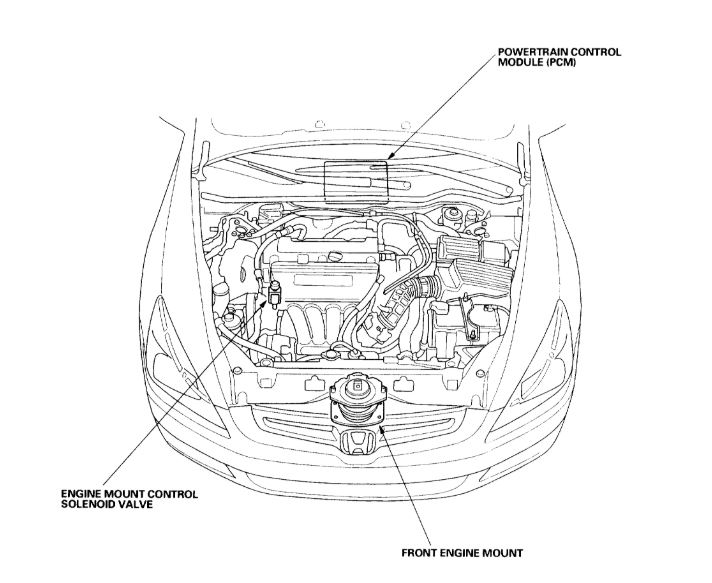 POWERTRAIN CONTROL MODULE (PCM)

ENGINE MOUNT CONTROL SOLENOID VALVE

FRONT ENGINE MOUNT