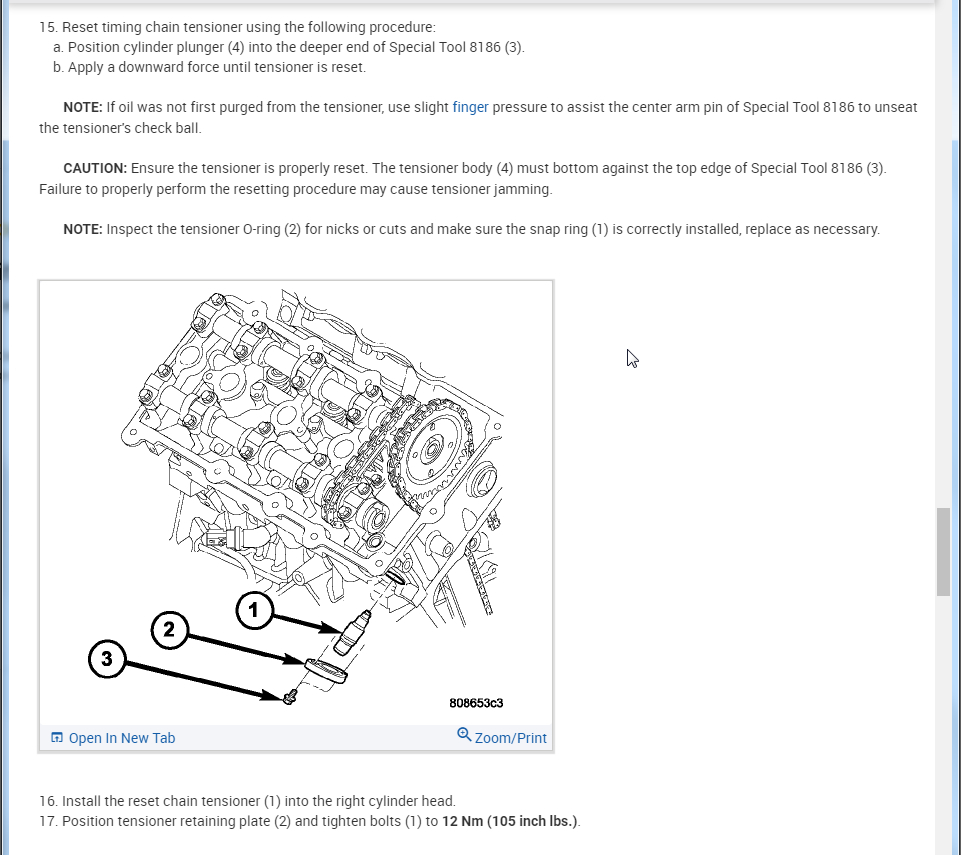 15. Reset timing chain tensioner using the following procedure:
a. Position cylinder plunger (4) into the deeper end of Special Tool 8186 (3).
b. Apply a downward force until tensioner is reset.

NOTE: If oil was not first purged from the tensioner, use slight finger pressure to assist the center arm pin of Special Tool 8186 to unseat the tensioner's check ball.

CAUTION: Ensure the tensioner is properly reset. The tensioner body (4) must bottom against the top edge of Special Tool 8186 (3). Failure to properly perform the resetting procedure may cause tensioner jamming.

NOTE: Inspect the tensioner O-ring (2) for nicks or cuts and make sure the snap ring (1) is correctly installed, replace as necessary.

1
2
3
808653c3

Open In New Tab
Zoom/Print

16. Install the reset chain tensioner (1) into the right cylinder head.
17. Position tensioner retaining plate (2) and tighten bolts (1) to 12 Nm (105 inch lbs.).