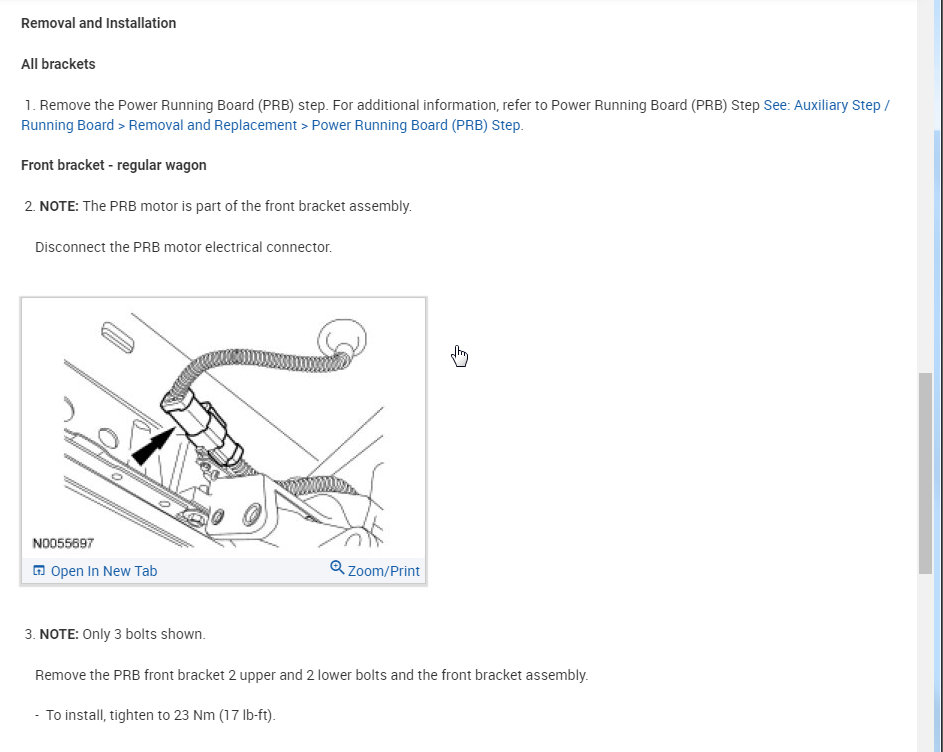 Removal and Installation

All brackets

1. Remove the Power Running Board (PRB) step. For additional information, refer to Power Running Board (PRB) Step See: Auxiliary Step / Running Board > Removal and Replacement > Power Running Board (PRB) Step.

Front bracket - regular wagon

2. NOTE: The PRB motor is part of the front bracket assembly.

Disconnect the PRB motor electrical connector.

N0055697

Open In New Tab

Zoom/Print

3. NOTE: Only 3 bolts shown.

Remove the PRB front bracket 2 upper and 2 lower bolts and the front bracket assembly.

- To install, tighten to 23 Nm (17 lb-ft).