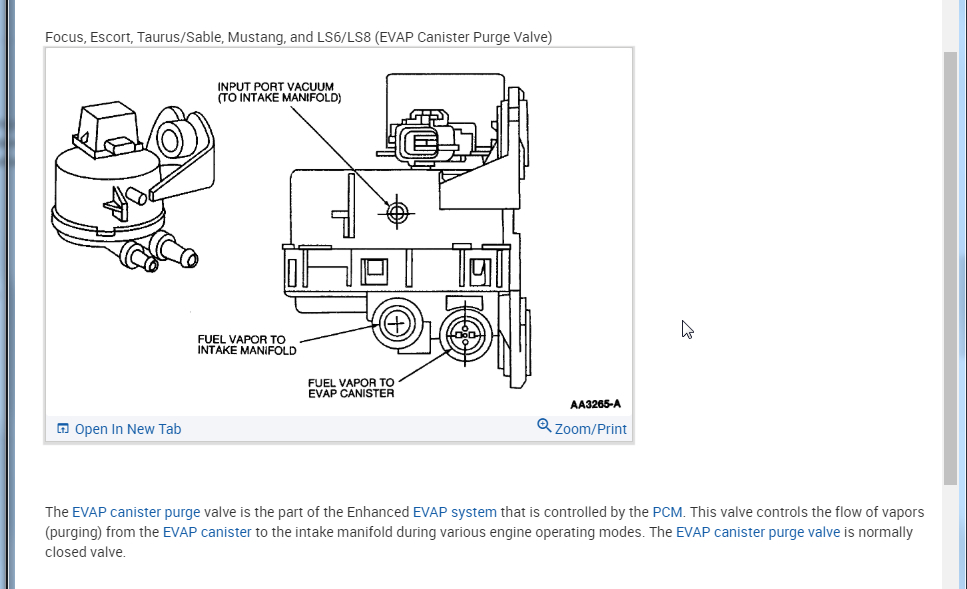 Focus, Escort, Taurus/Sable, Mustang, and LS6/LS8 (EVAP Canister Purge Valve)

INPUT PORT VACUUM (TO INTAKE MANIFOLD)

FUEL VAPOR TO INTAKE MANIFOLD

FUEL VAPOR TO EVAP CANISTER

AA3265-A

Open In New Tab

Zoom/Print

The EVAP canister purge valve is the part of the Enhanced EVAP system that is controlled by the PCM. This valve controls the flow of vapors (purging) from the EVAP canister to the intake manifold during various engine operating modes. The EVAP canister purge valve is normally closed valve.