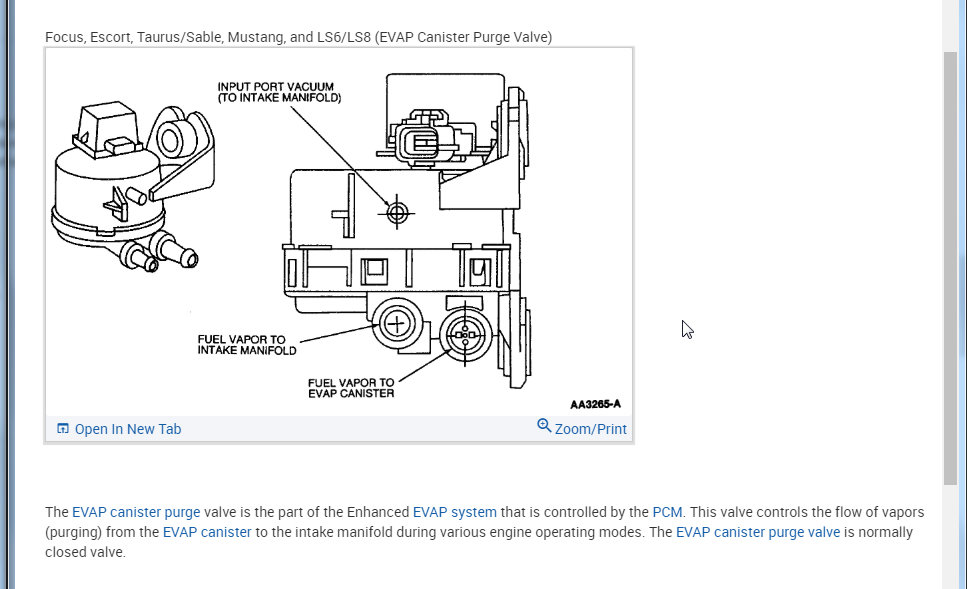 Focus, Escort, Taurus/Sable, Mustang, and LS6/LS8 (EVAP Canister Purge Valve)

INPUT PORT VACUUM (TO INTAKE MANIFOLD)

FUEL VAPOR TO INTAKE MANIFOLD

FUEL VAPOR TO EVAP CANISTER

AA3265-A

Open In New Tab

Zoom/Print

The EVAP canister purge valve is the part of the Enhanced EVAP system that is controlled by the PCM. This valve controls the flow of vapors (purging) from the EVAP canister to the intake manifold during various engine operating modes. The EVAP canister purge valve is normally closed valve.