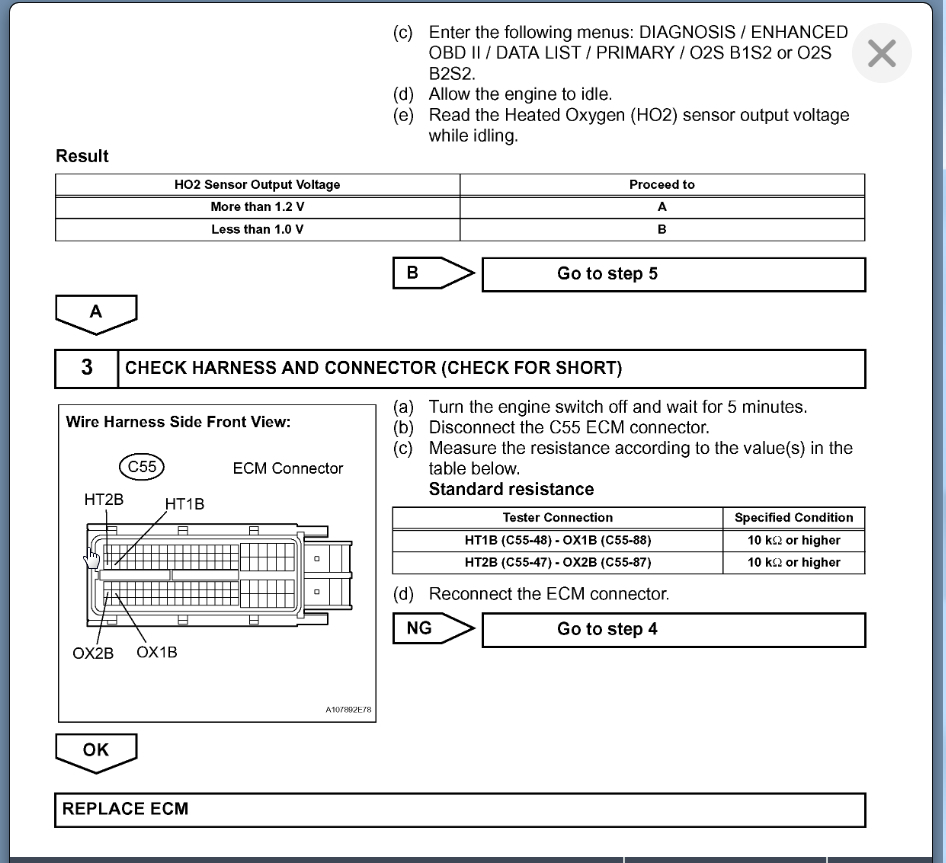 (c) Enter the following menus: DIAGNOSIS / ENHANCED OBD II / DATA LIST / PRIMARY / O2S B1S2 or O2S B2S2.
(d) Allow the engine to idle.
(e) Read the Heated Oxygen (HO2) sensor output voltage while idling.

Result

| HO2 Sensor Output Voltage | Proceed to |
|---|---|
| More than 1.2 V | A |
| Less than 1.0 V | B |

B
Go to step 5

A

3 CHECK HARNESS AND CONNECTOR (CHECK FOR SHORT)

Wire Harness Side Front View:
C55
ECM Connector
HT2B
HT1B
OX2B
OX1B
A107892E78

(a) Turn the engine switch off and wait for 5 minutes.
(b) Disconnect the C55 ECM connector.
(c) Measure the resistance according to the value(s) in the table below.
Standard resistance

| Tester Connection | Specified Condition |
|---|---|
| HT1B (C55-48) - OX1B (C55-88) | 10 kΩ or higher |
| HT2B (C55-47) - OX2B (C55-87) | 10 kΩ or higher |

(d) Reconnect the ECM connector.

NG
Go to step 4

OK

REPLACE ECM