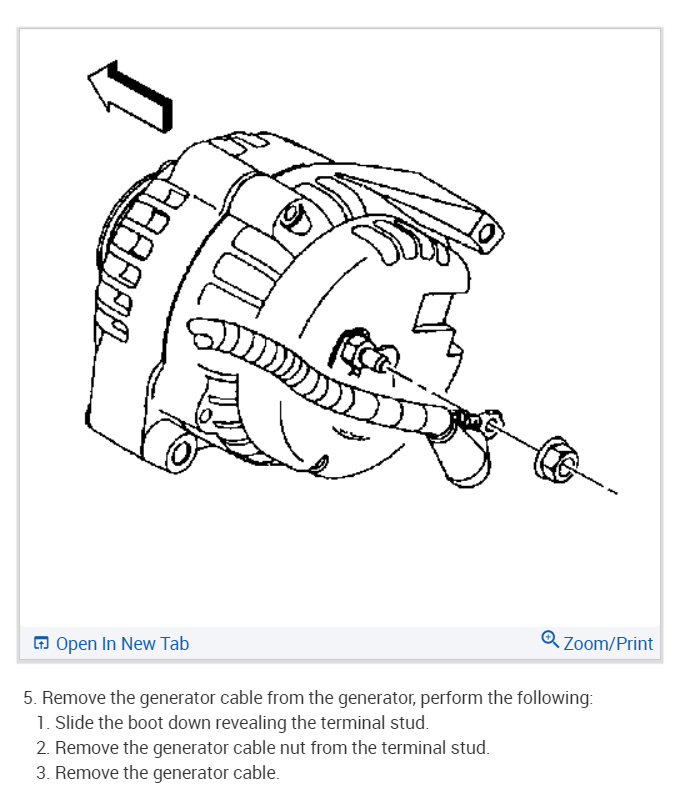 Open In New Tab

Zoom/Print

5. Remove the generator cable from the generator, perform the following:
1. Slide the boot down revealing the terminal stud.
2. Remove the generator cable nut from the terminal stud.
3. Remove the generator cable.