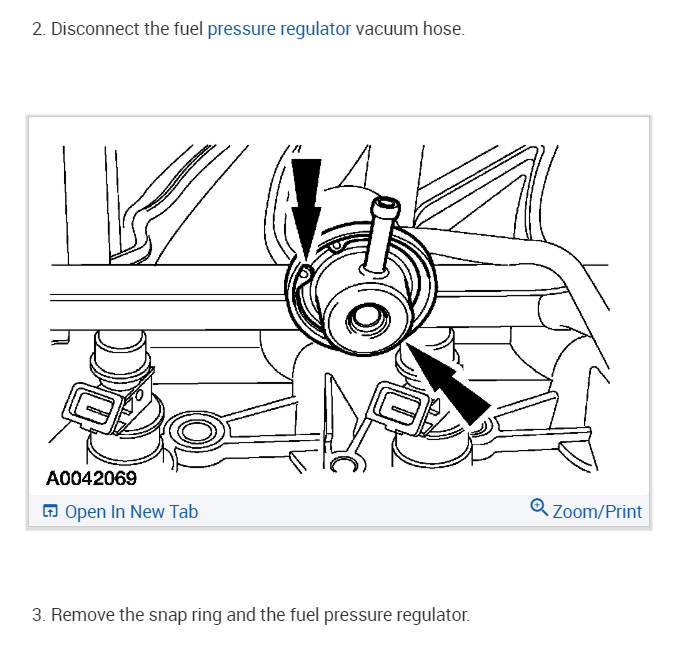 2. Disconnect the fuel pressure regulator vacuum hose.

A0042069

Open In New Tab

Zoom/Print

3. Remove the snap ring and the fuel pressure regulator.