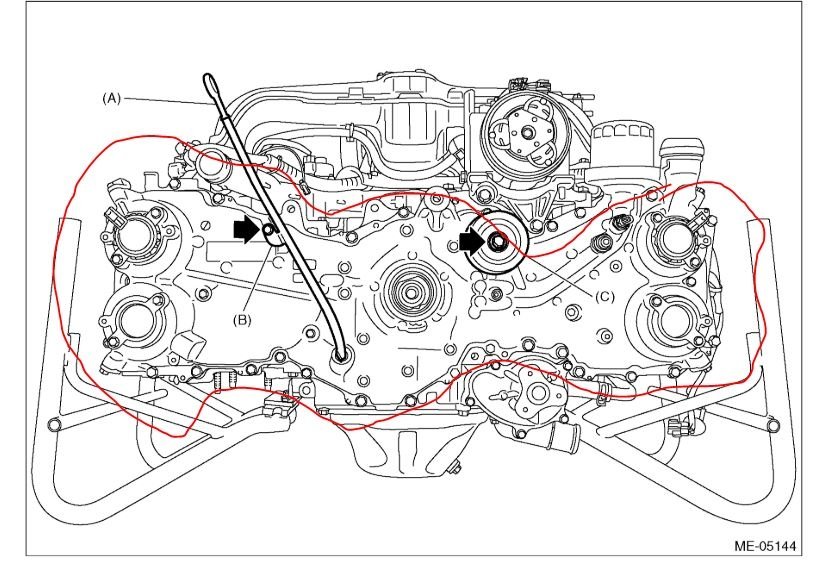 (A)
(B)
(C)
ME-05144