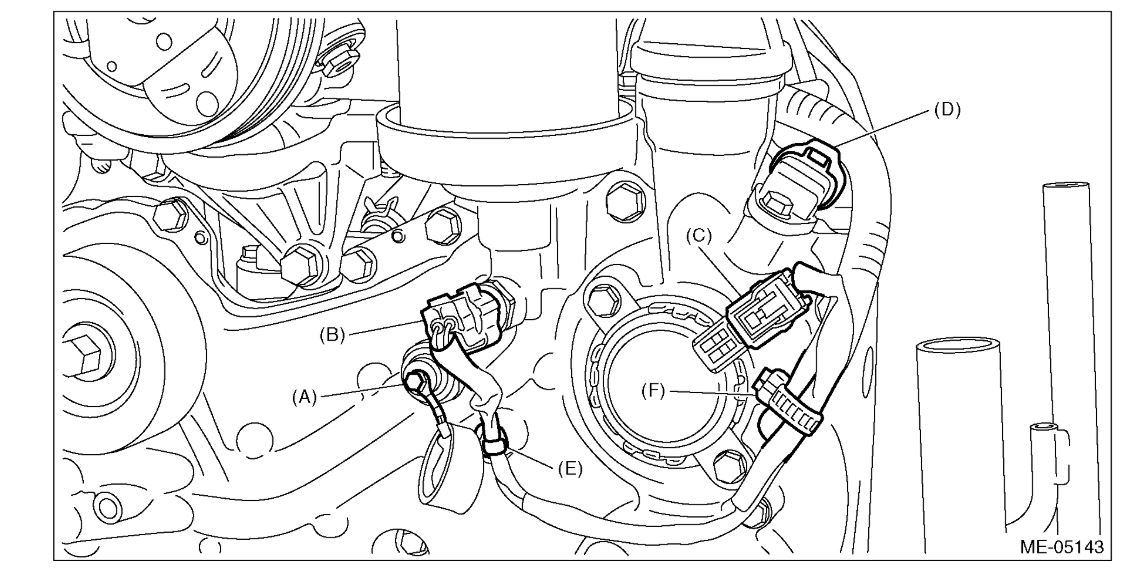 (D)
(C)
(B)
(A)
(F)
(E)
ME-05143